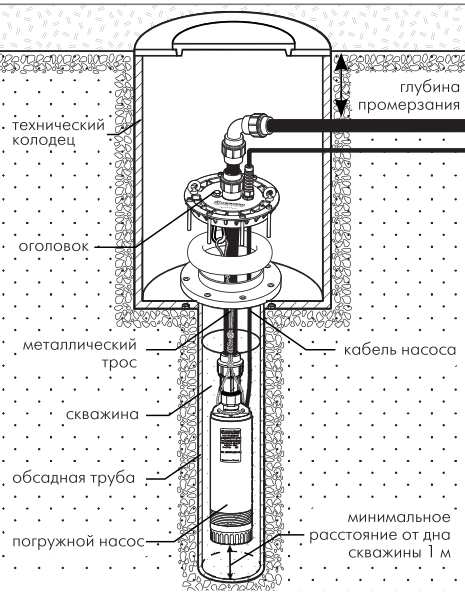 глубина промерзания

технический колодец

оголовок

металлический трос

кабель насоса

скважина

обсадная труба

погружной насос

минимальное расстояние от дна скважины 1 м